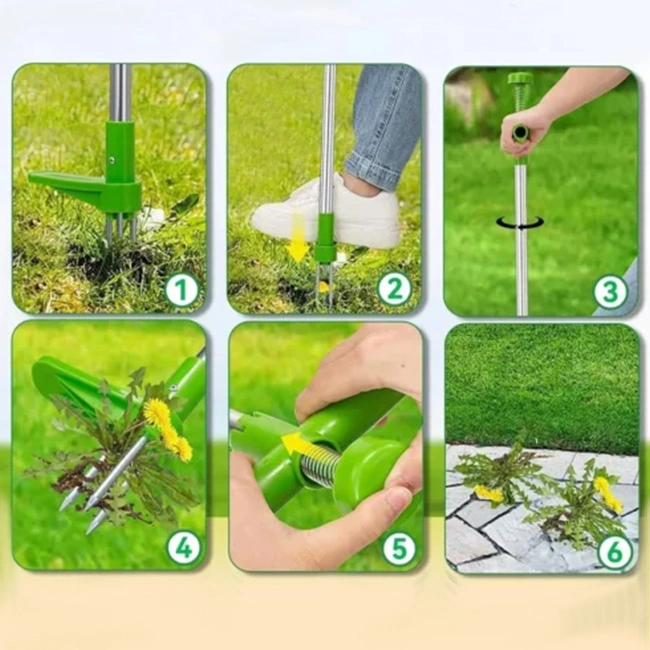 1
2
3
4
5
6