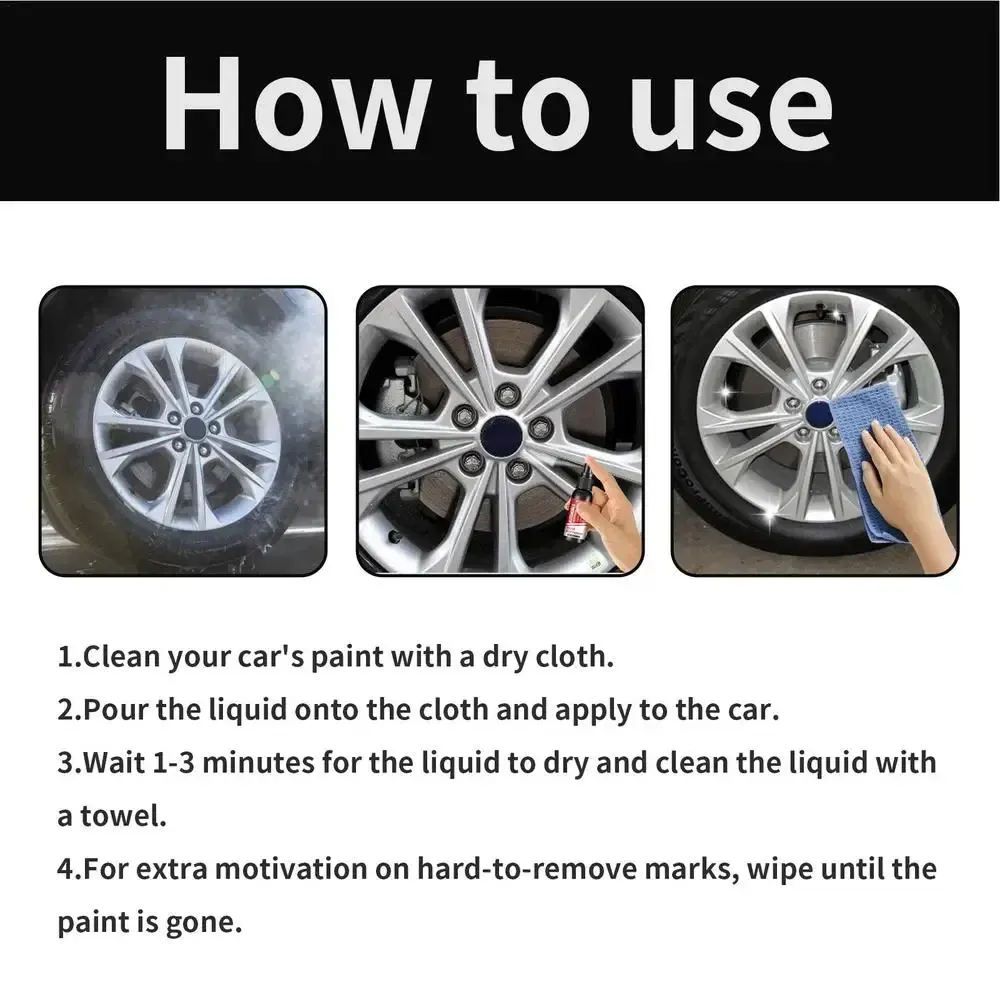 How to use

1.Clean your car's paint with a dry cloth.

2.Pour the liquid onto the cloth and apply to the car.

3.Wait 1-3 minutes for the liquid to dry and clean the liquid with a towel.

4.For extra motivation on hard-to-remove marks, wipe until the paint is gone.