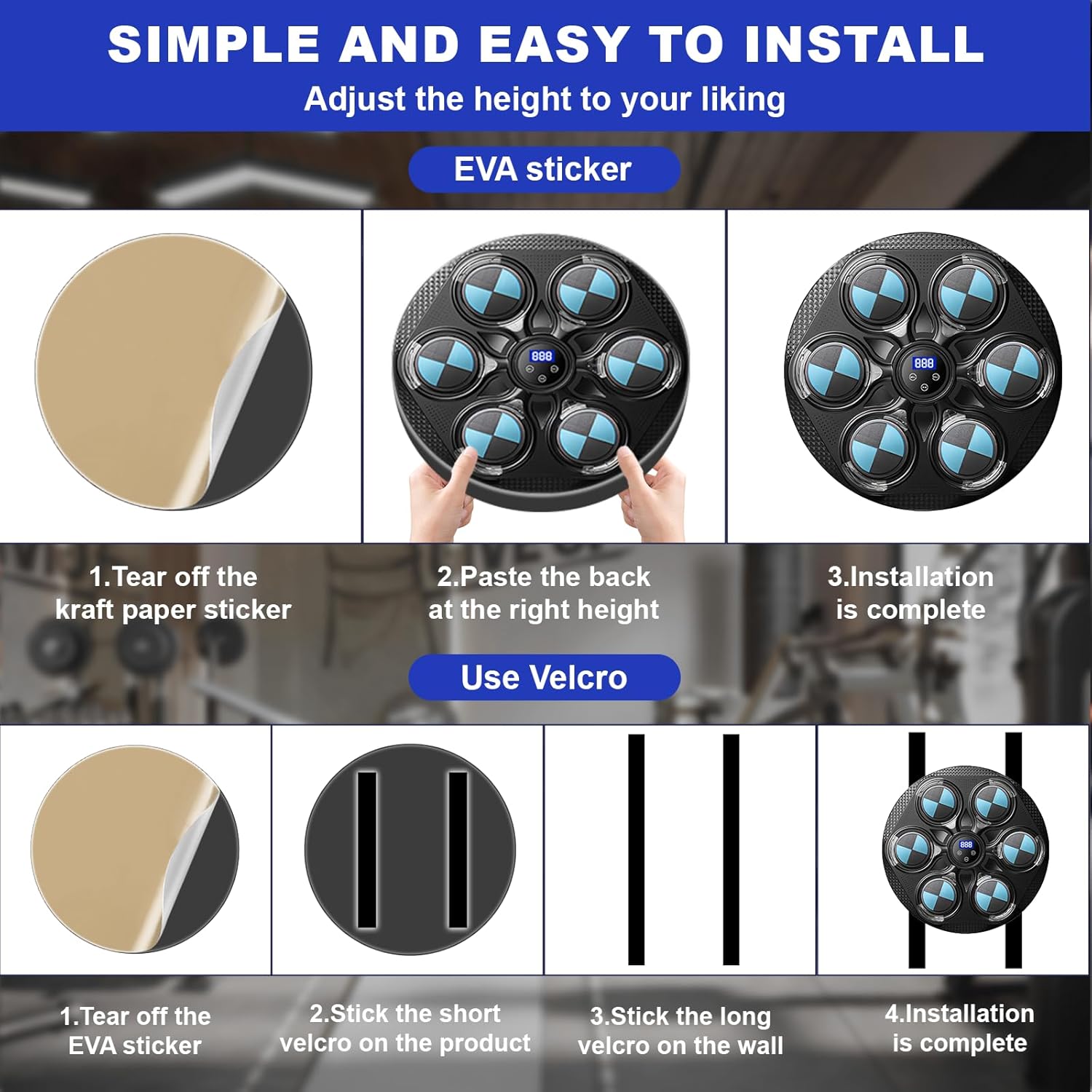 SIMPLE AND EASY TO INSTALL
Adjust the height to your liking

EVA sticker

888

888

1.Tear off the kraft paper sticker

2.Paste the back at the right height

3.Installation is complete

Use Velcro

888

1.Tear off the EVA sticker

2.Stick the short velcro on the product

3.Stick the long velcro on the wall

4.Installation is complete