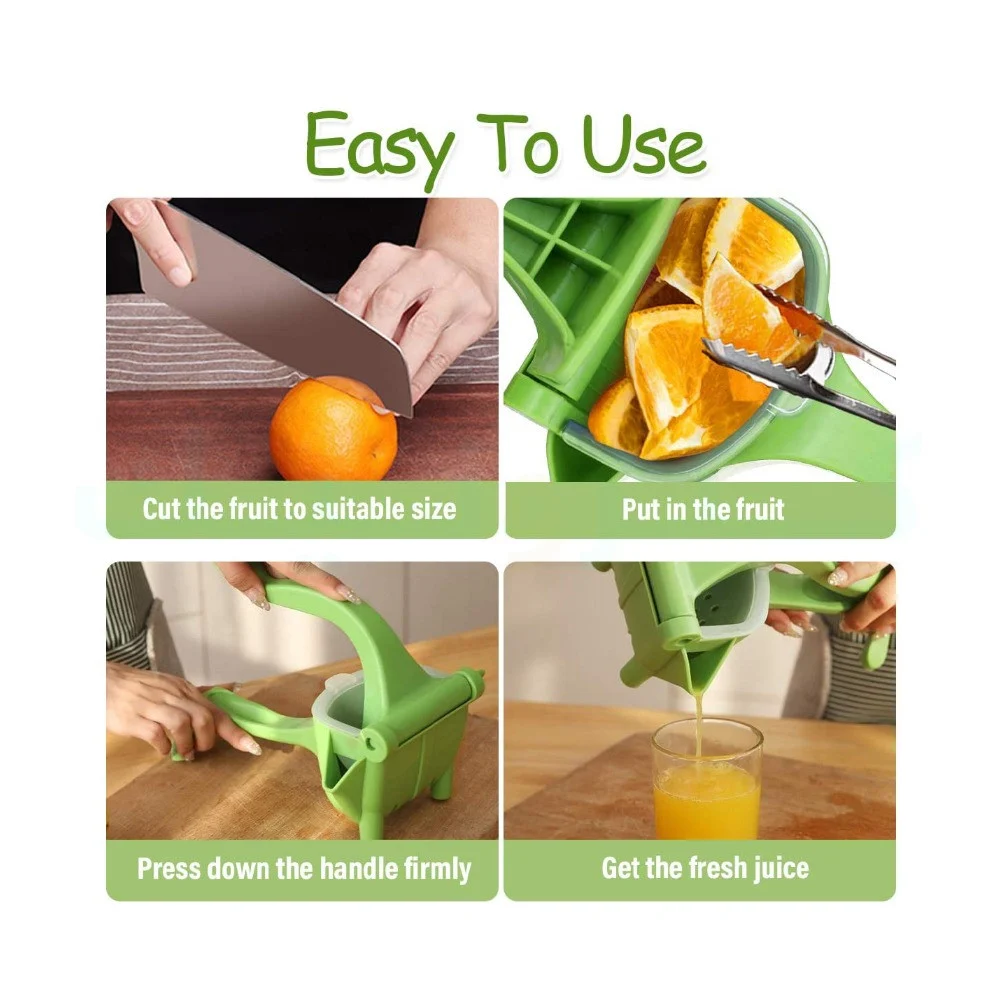 Easy To Use

Cut the fruit to suitable size

Put in the fruit

Press down the handle firmly

Get the fresh juice