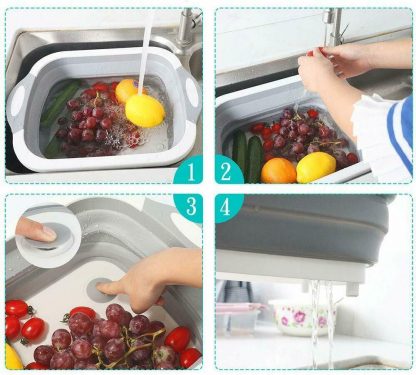 1

2

3

4